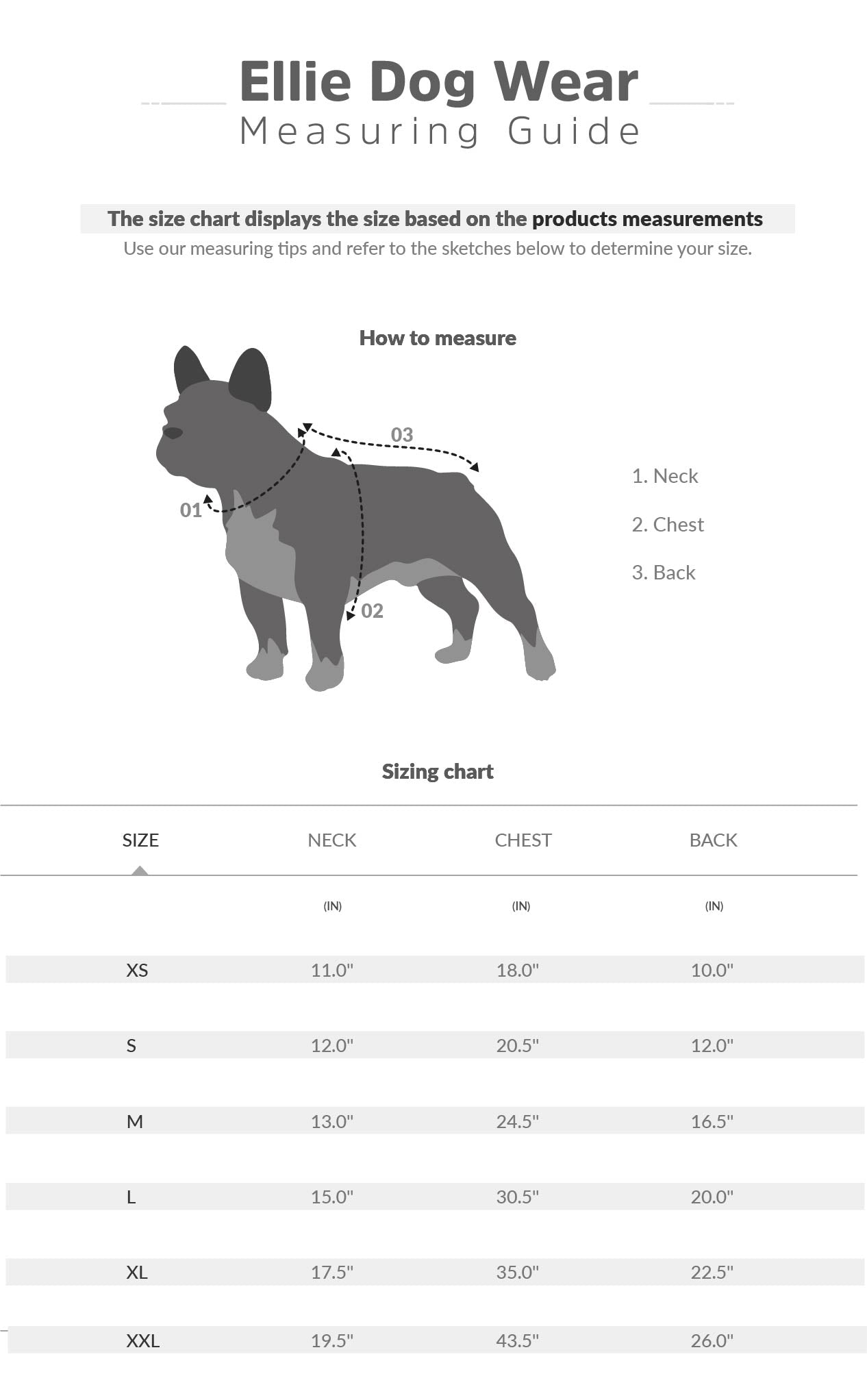 Ellie Dog Wear
Measuring Guide

The size chart displays the size based on the products measurements
Use our measuring tips and refer to the sketches below to determine your size.

How to measure

03
01
02

1. Neck
2. Chest
3. Back

Sizing chart

| SIZE | NECK | CHEST | BACK |
|---|---|---|---|
| | (IN) | (IN) | (IN) |
| XS | 11.0" | 18.0" | 10.0" |
| S | 12.0" | 20.5" | 12.0" |
| M | 13.0" | 24.5" | 16.5" |
| L | 15.0" | 30.5" | 20.0" |
| XL | 17.5" | 35.0" | 22.5" |
| XXL | 19.5" | 43.5" | 26.0" |